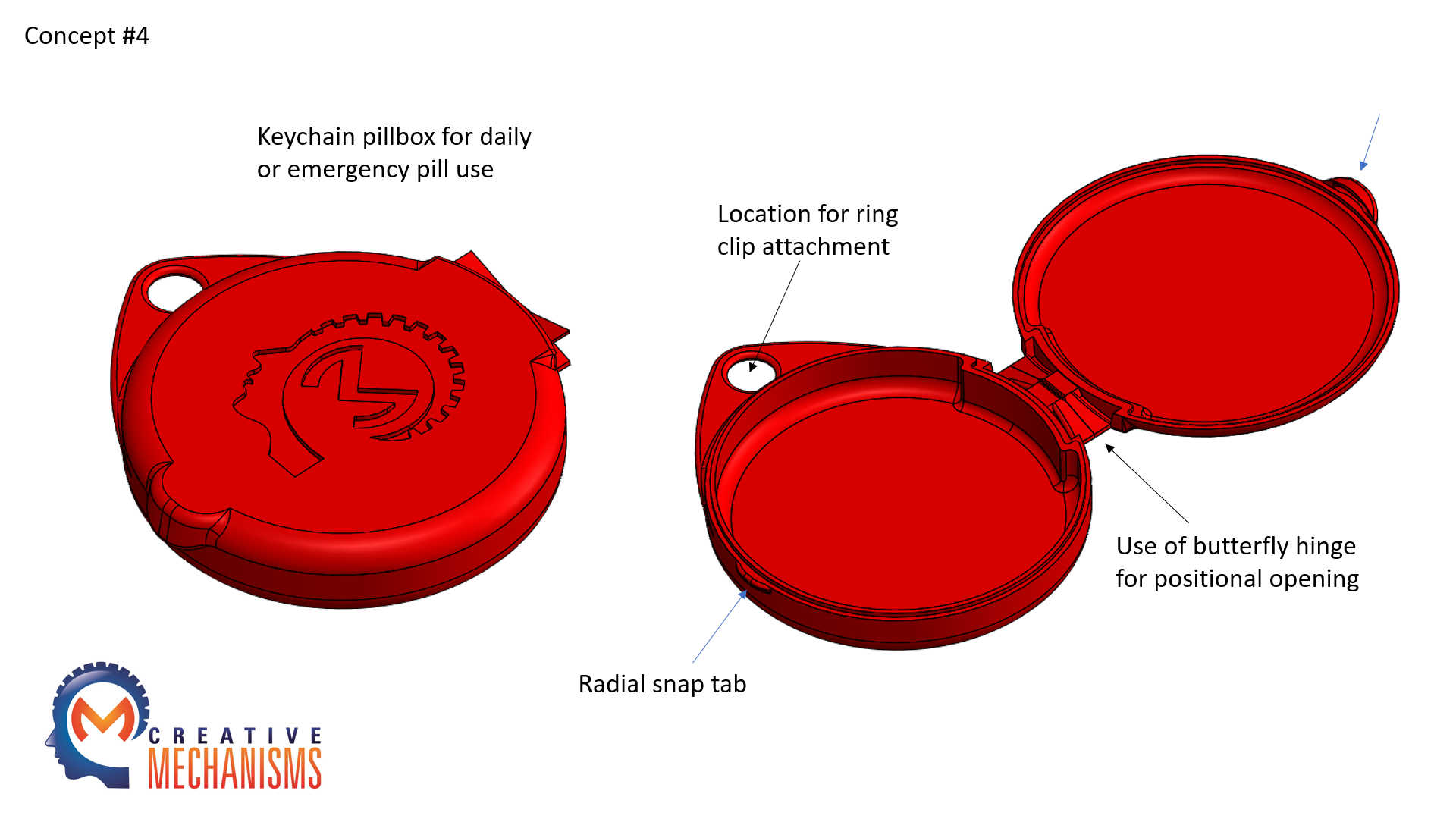 Concept #4

Keychain pillbox for daily or emergency pill use

Location for ring clip attachment

Use of butterfly hinge for positional opening

Radial snap tab

CREATIVE MECHANISMS