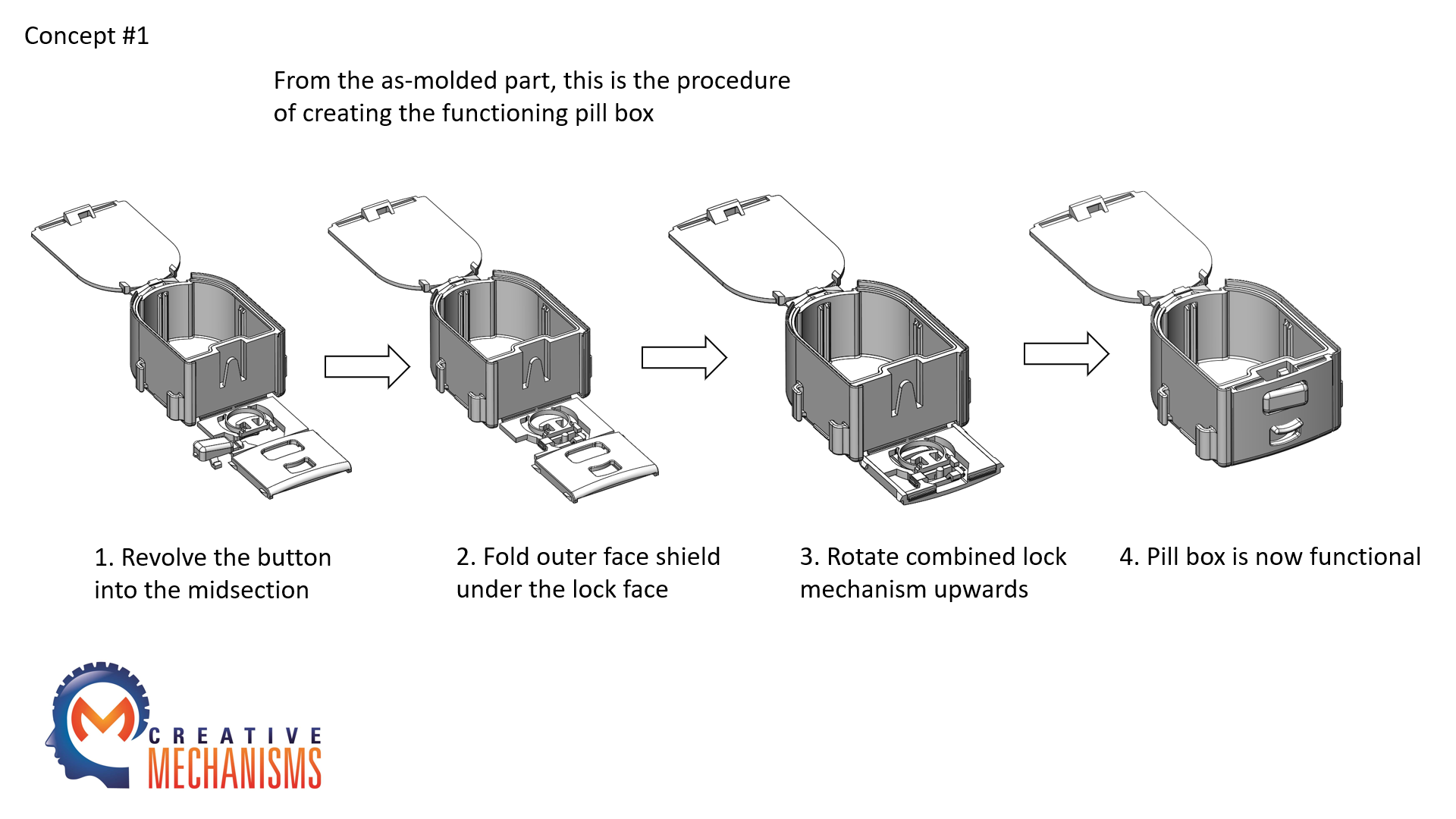 Concept #1

From the as-molded part, this is the procedure of creating the functioning pill box

1. Revolve the button into the midsection

2. Fold outer face shield under the lock face

3. Rotate combined lock mechanism upwards

4. Pill box is now functional

CREATIVE MECHANISMS