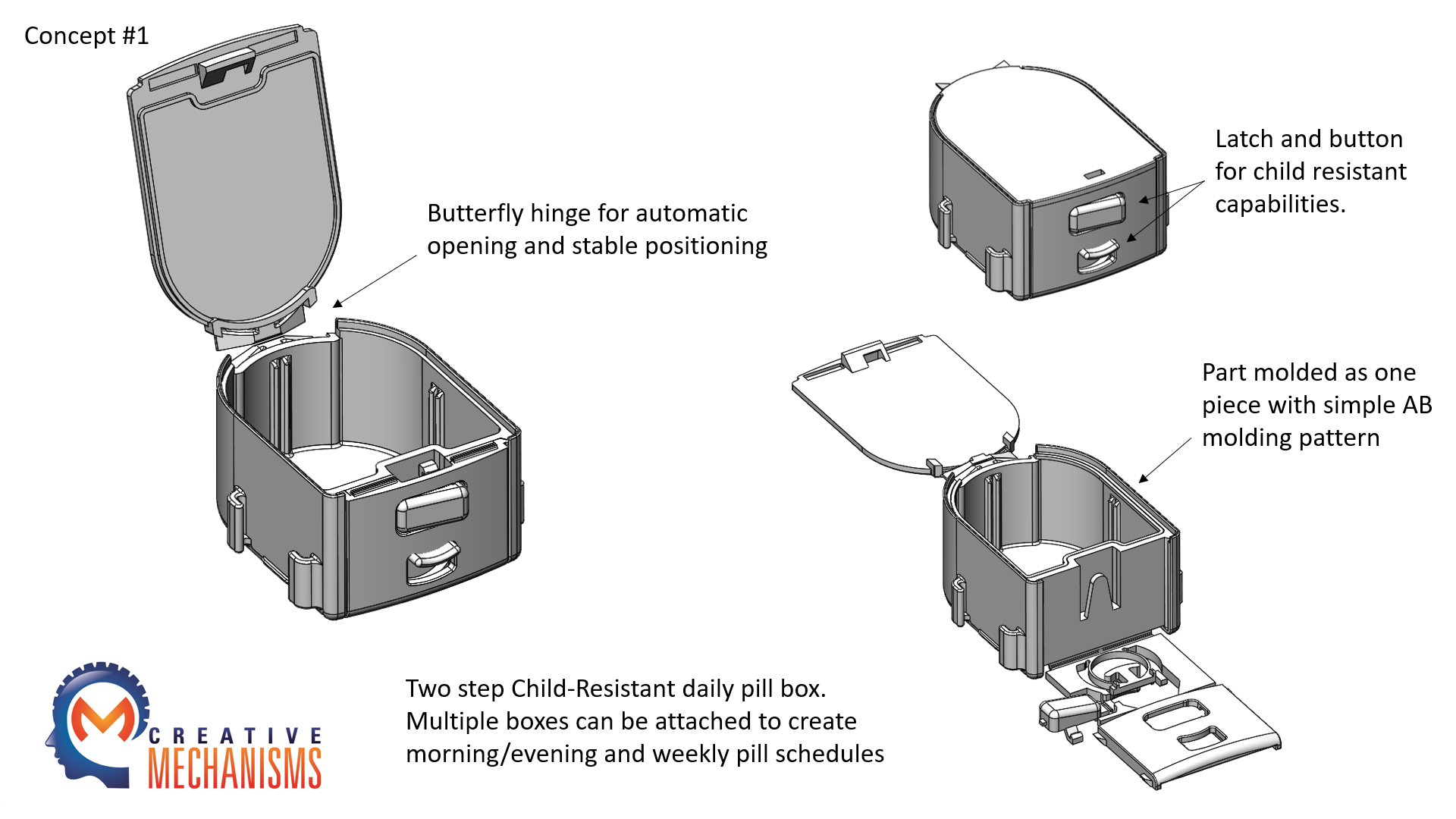 Concept #1

Butterfly hinge for automatic opening and stable positioning

Latch and button for child resistant capabilities.

Part molded as one piece with simple AB molding pattern

CREATIVE MECHANISMS

Two step Child-Resistant daily pill box. Multiple boxes can be attached to create morning/evening and weekly pill schedules